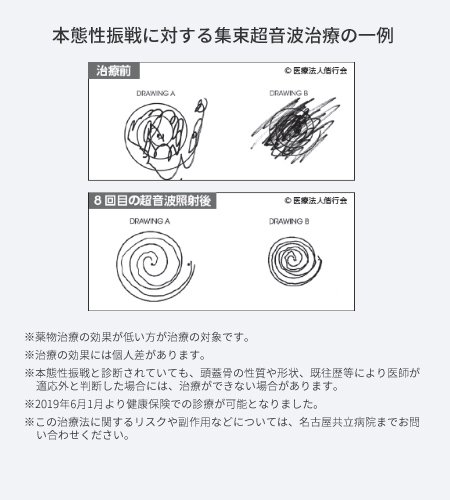 本態性振戦に対する集束超音波治療の一例

治療前

© 医療法人偕行会

DRAWING A

DRAWING B

8 回目の超音波照射後

© 医療法人偕行会

DRAWING A

DRAWING B

※薬物治療の効果が低い方が治療の対象です。

※治療の効果には個人差があります。

※本態性振戦と診断されていても、頭蓋骨の性質や形状、既往歴等により医師が適応外と判断した場合には、治療ができない場合があります。

※2019年6月1月より健康保険での診療が可能となりました。

※この治療法に関するリスクや副作用などについては、名古屋共立病院までお問い合わせください。